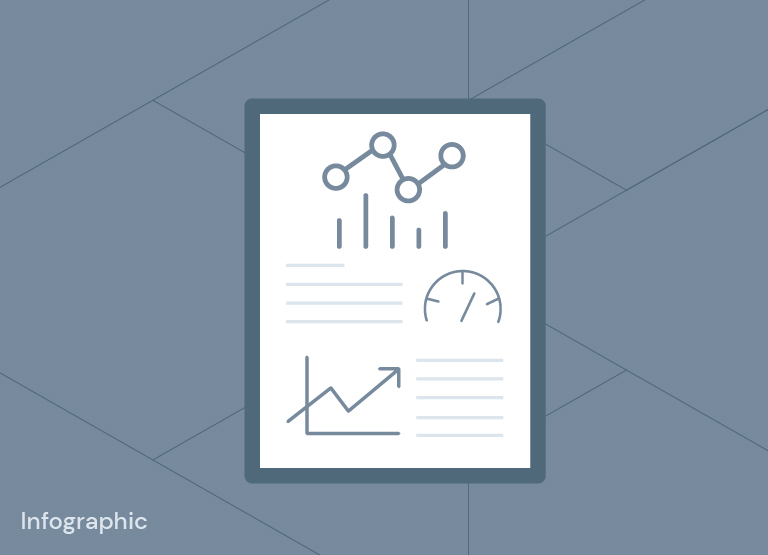 Infographic